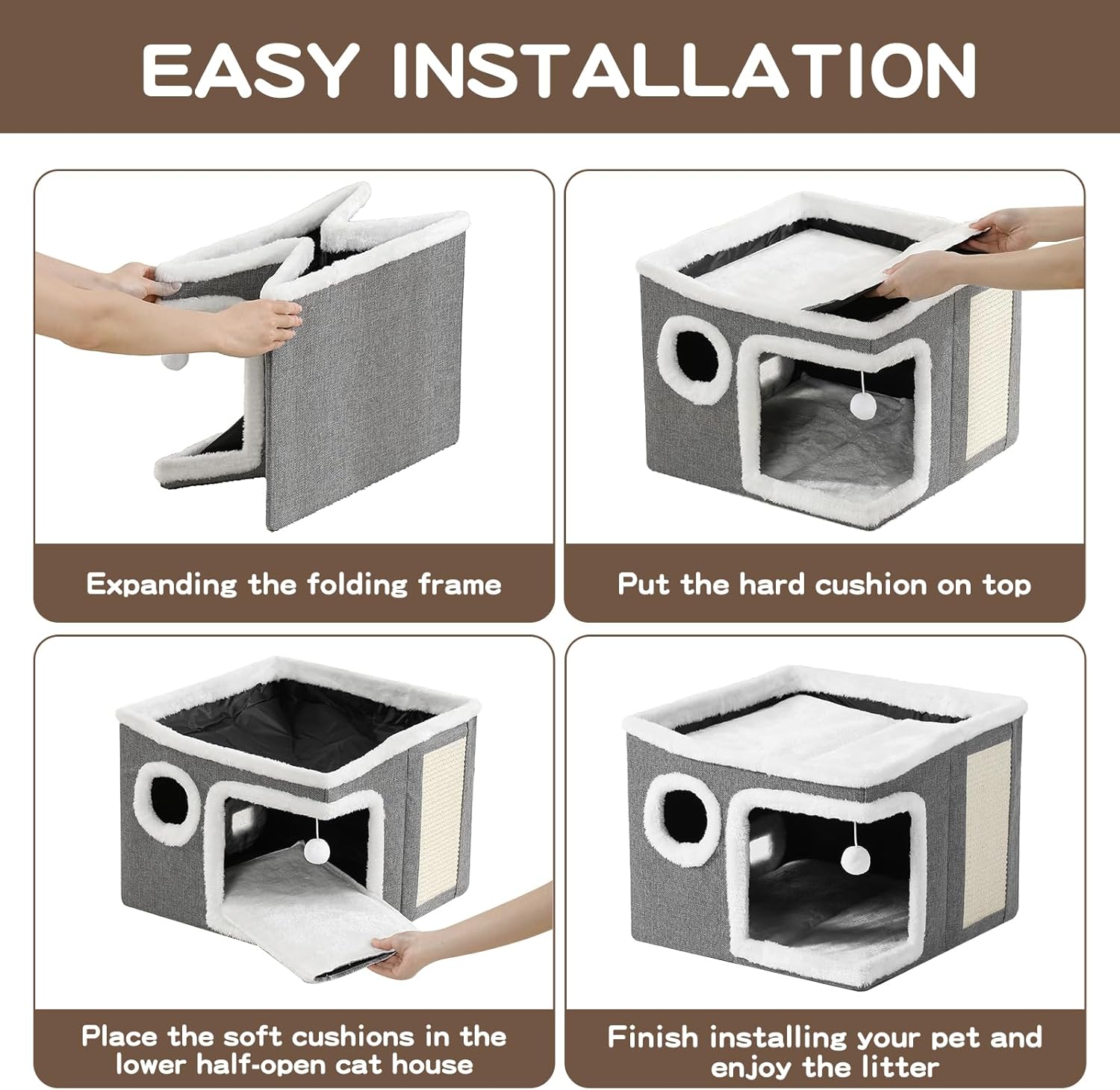 EASY INSTALLATION

Expanding the folding frame

Put the hard cushion on top

Place the soft cushions in the lower half-open cat house

Finish installing your pet and enjoy the litter