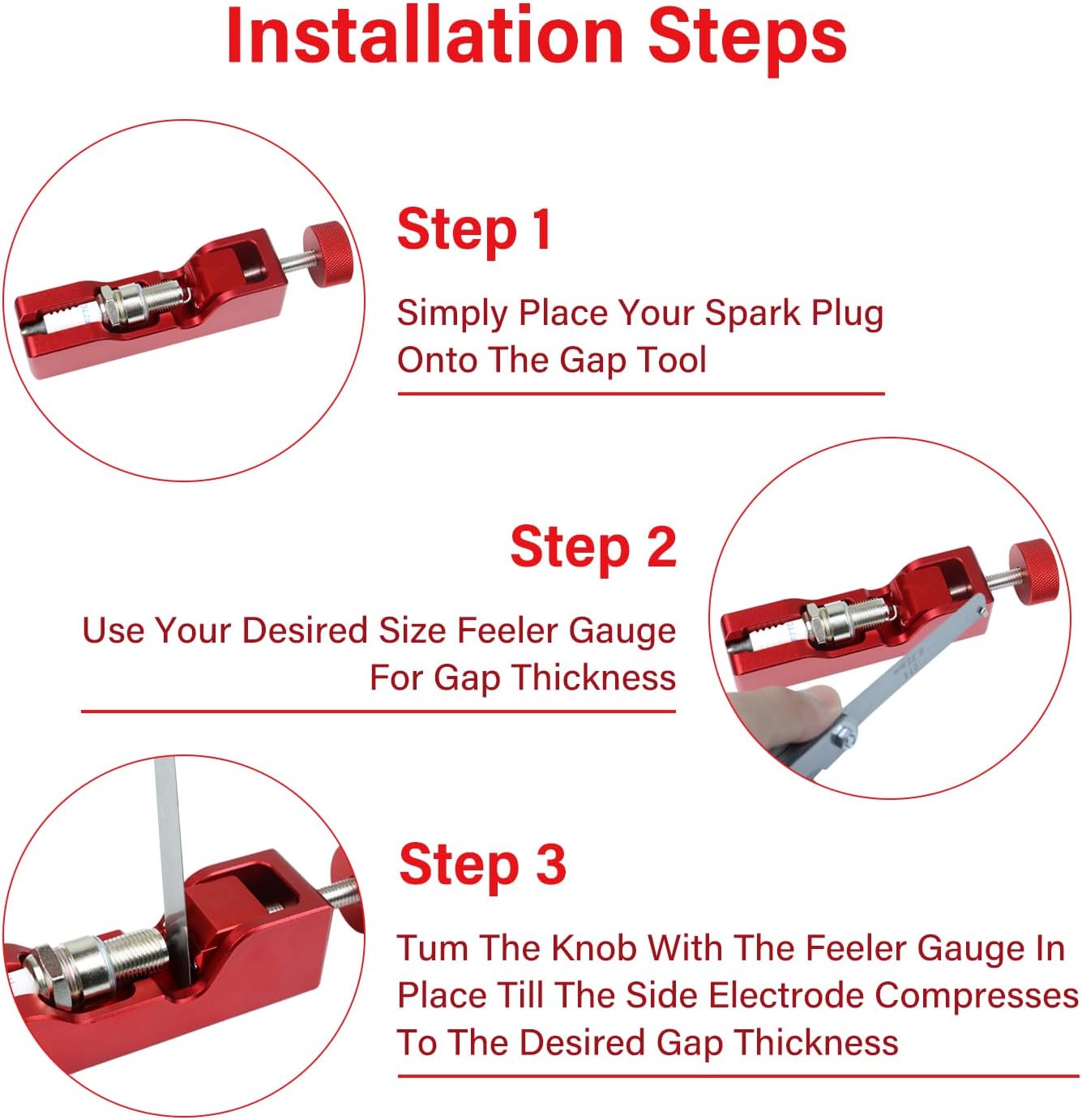 Installation Steps

Step 1

Simply Place Your Spark Plug Onto The Gap Tool

Step 2

Use Your Desired Size Feeler Gauge For Gap Thickness

Step 3

Tum The Knob With The Feeler Gauge In Place Till The Side Electrode Compresses To The Desired Gap Thickness