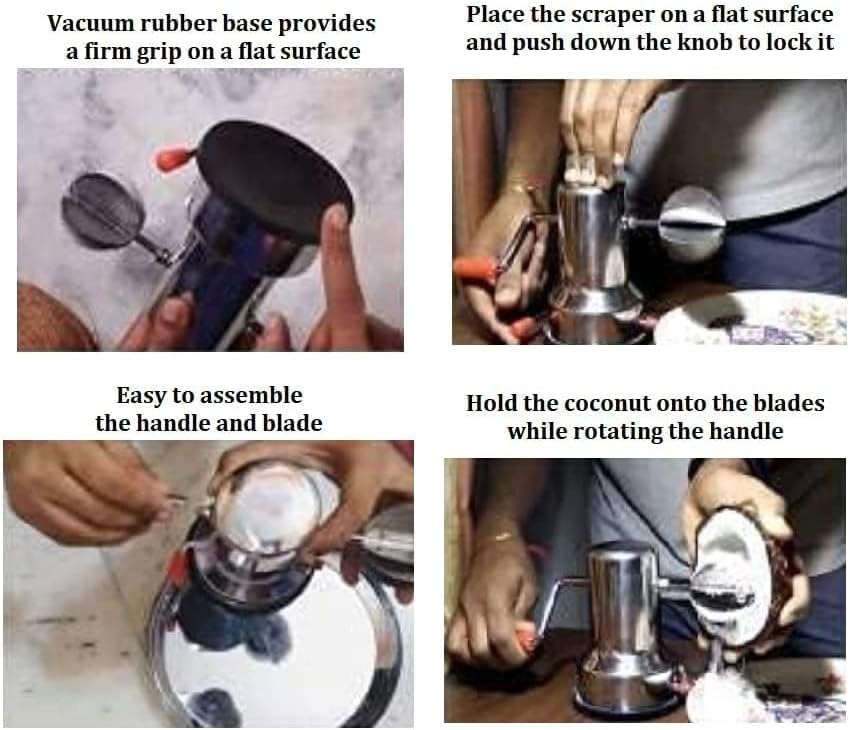 Vacuum rubber base provides a firm grip on a flat surface

Place the scraper on a flat surface and push down the knob to lock it

Easy to assemble the handle and blade

Hold the coconut onto the blades while rotating the handle