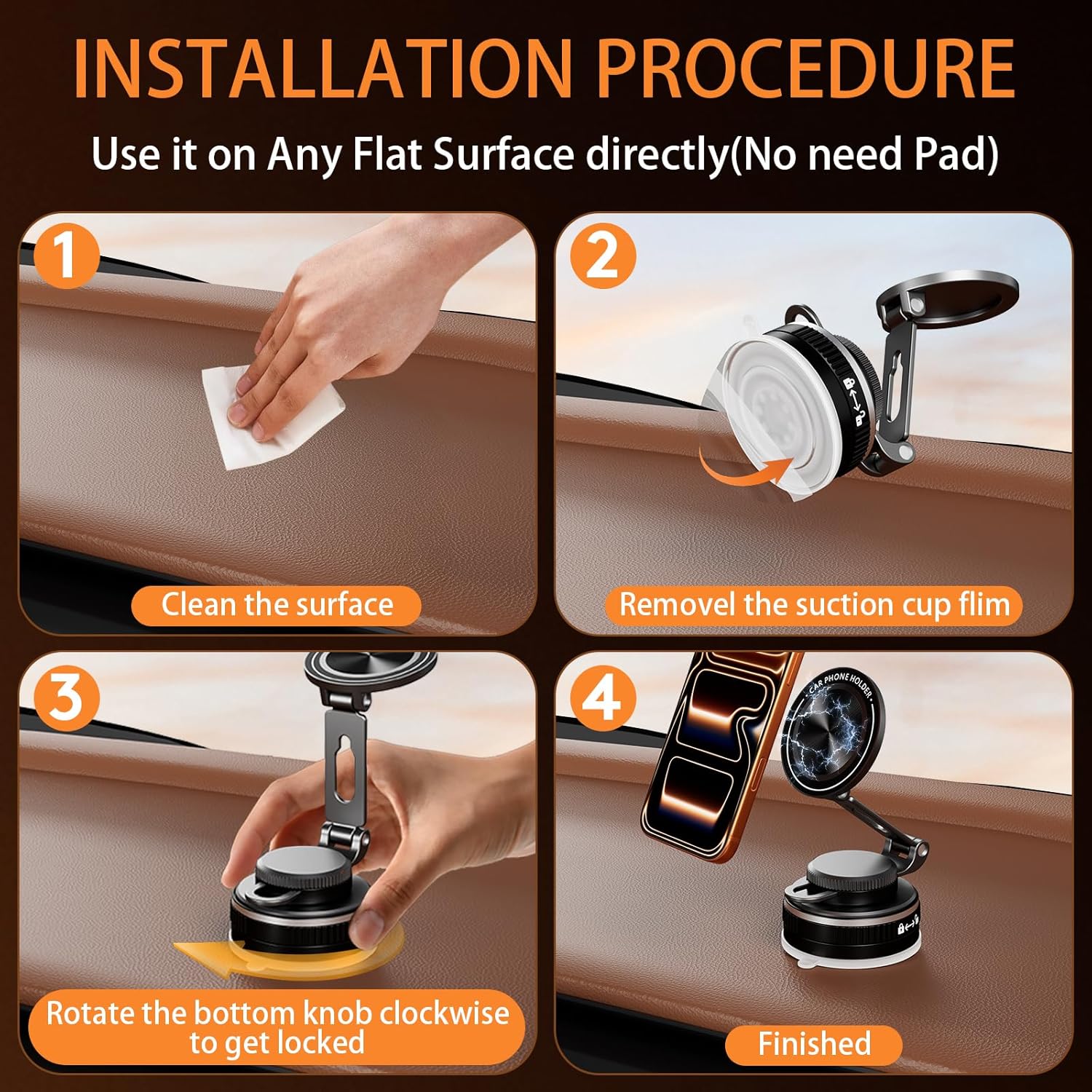 INSTALLATION PROCEDURE

Use it on Any Flat Surface directly(No need Pad)

1

Clean the surface

2

Removel the suction cup flim

3

Rotate the bottom knob clockwise to get locked

4

CAR PHONE HOLDER

Finished